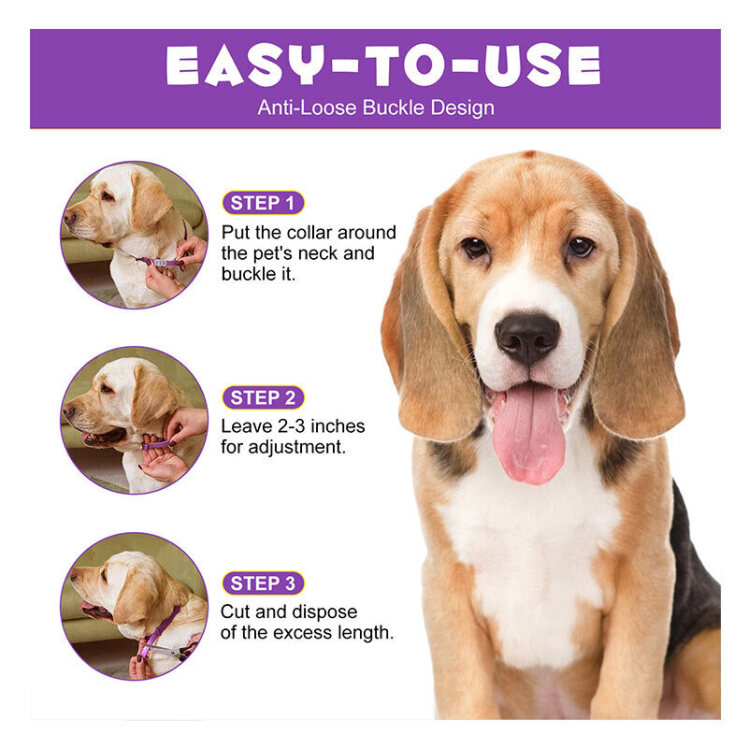 EASY-TO-USE
Anti-Loose Buckle Design

STEP 1
Put the collar around the pet's neck and buckle it.

STEP 2
Leave 2-3 inches for adjustment.

STEP 3
Cut and dispose of the excess length.