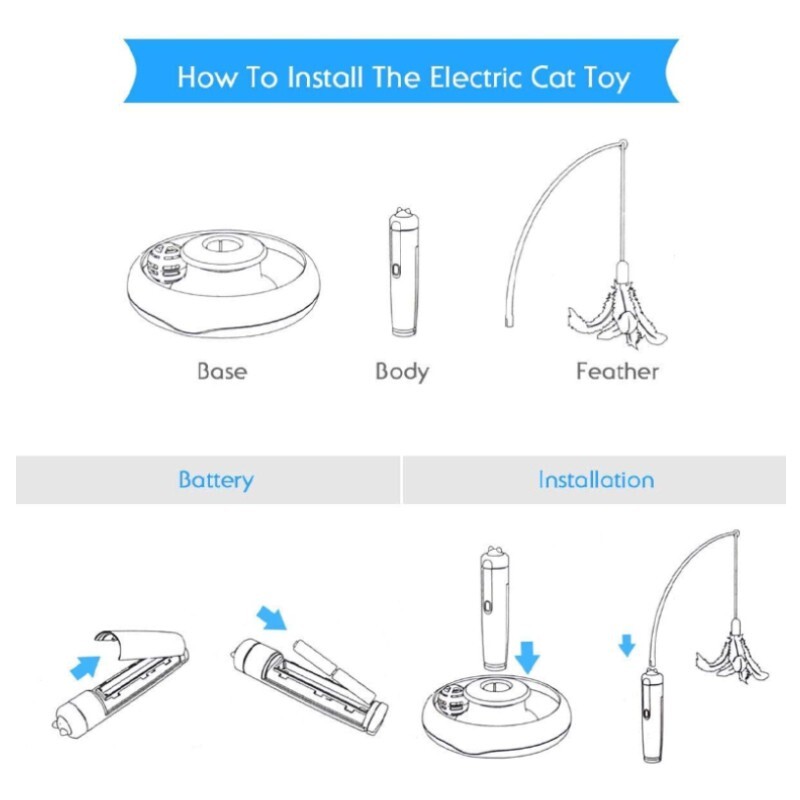 How To Install The Electric Cat Toy

Base

Body

Feather

Battery

Installation