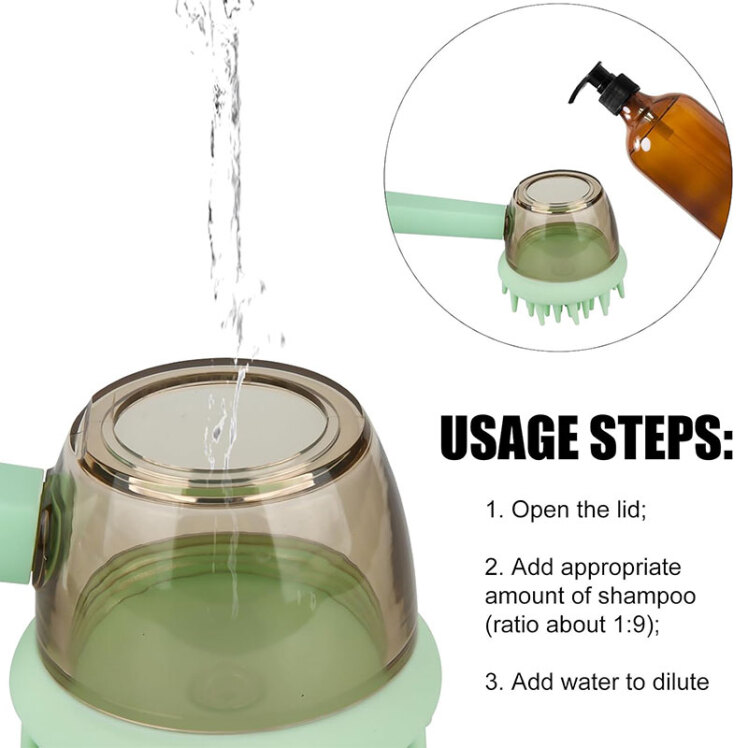 USAGE STEPS:

1. Open the lid;

2. Add appropriate amount of shampoo (ratio about 1:9);

3. Add water to dilute